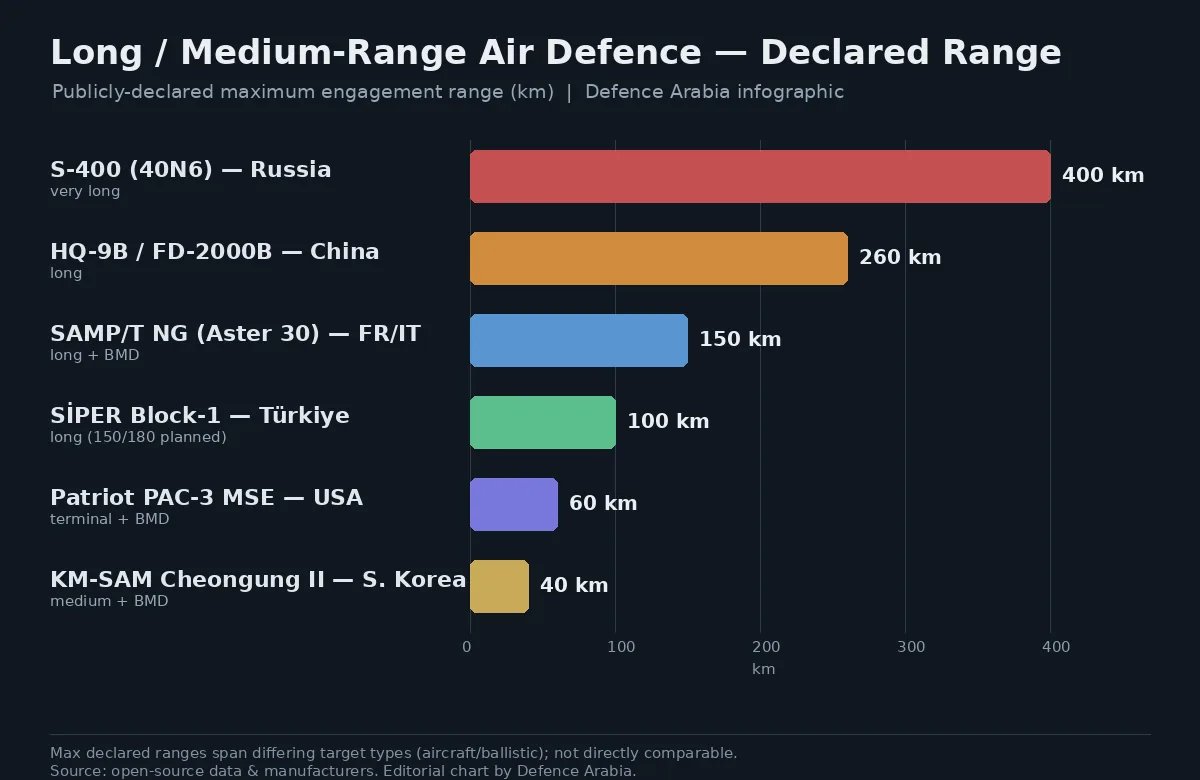 Long / Medium-Range Air Defence — Declared Range

Publicly-declared maximum engagement range (km) | Defence Arabia infographic

S-400 (40N6) — Russia
very long
400 km

HQ-9B / FD-2000B — China
long
260 km

SAMP/T NG (Aster 30) — FR/IT
long + BMD
150 km

SİPER Block-1 — Türkiye
long (150/180 planned)
100 km

Patriot PAC-3 MSE — USA
terminal + BMD
60 km

KM-SAM Cheongung II — S. Korea
medium + BMD
40 km

0 100 200 300 400
km

Max declared ranges span differing target types (aircraft/ballistic); not directly comparable.
Source: open-source data & manufacturers. Editorial chart by Defence Arabia.